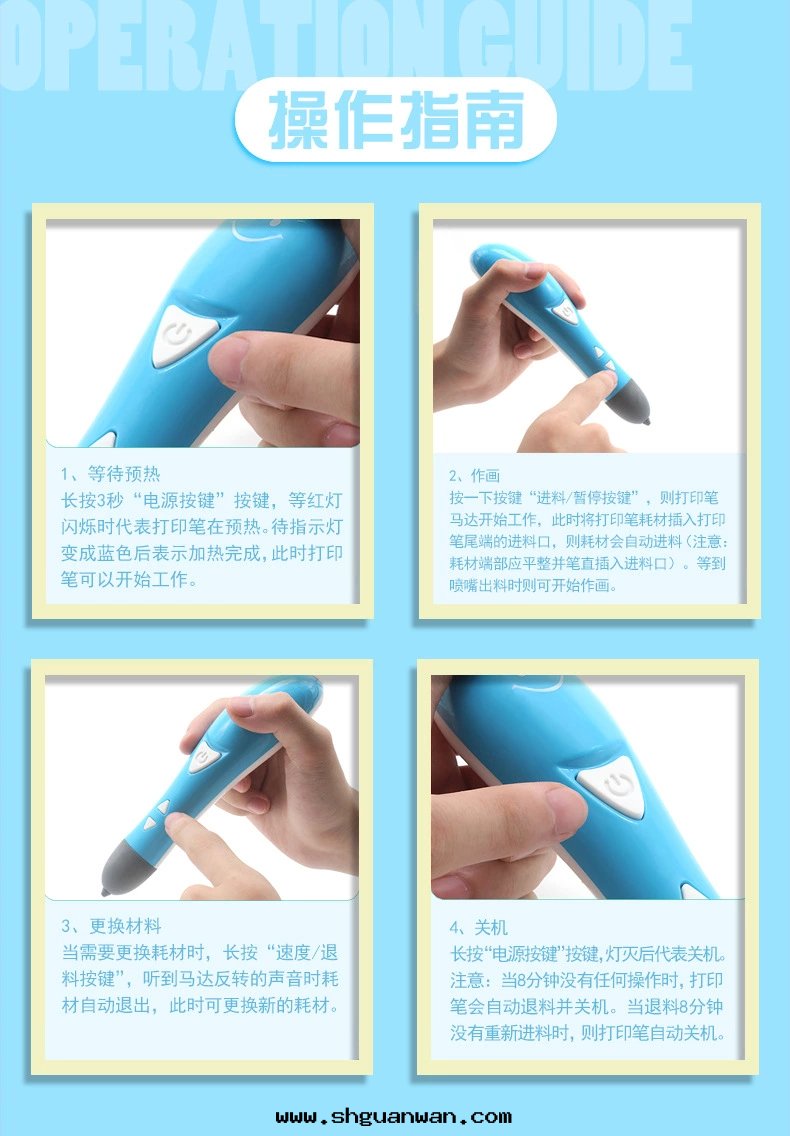 OPERATION GUIDE

操作指南

1、等待预热
长按3秒“电源按键”按键，等红灯闪烁时代表打印笔在预热。待指示灯变成蓝色后表示加热完成，此时打印笔可以开始工作。

2、作画
按一下按键“进料/暂停按键”，则打印笔马达开始工作，此时将打印笔耗材插入打印笔尾端的进料口，则耗材会自动进料（注意：耗材端部应平整并笔直插入进料口）。等到喷嘴出料时则可开始作画。

3、更换材料
当需要更换耗材时，长按“速度/退料按键”，听到马达反转的声音时耗材自动退出，此时可更换新的耗材。

4、关机
长按“电源按键”按键，灯灭后代表关机。注意：当8分钟没有任何操作时，打印笔会自动退料并关机。当退料8分钟没有重新进料时，则打印笔自动关机。

www.shguanwan.com